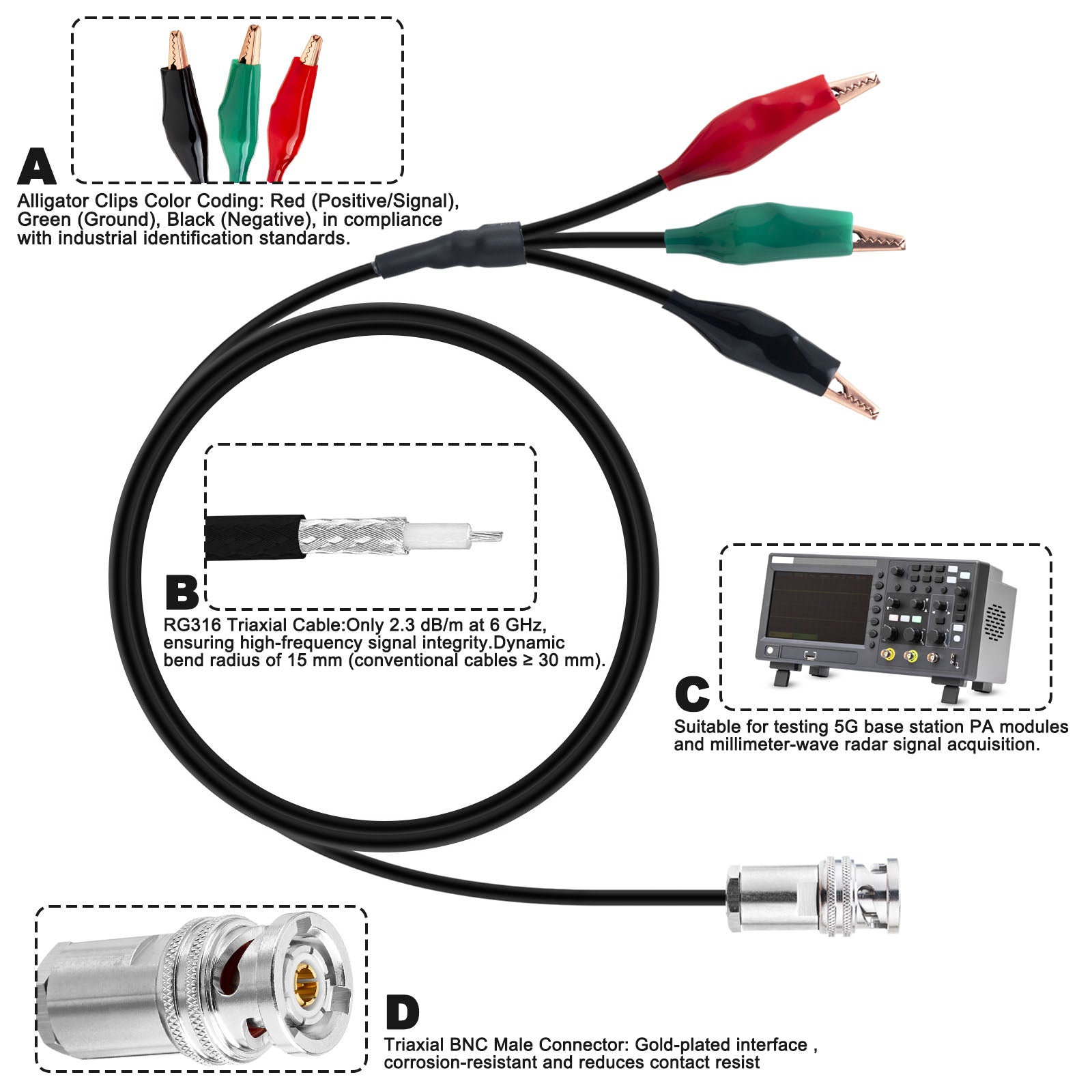 A
Alligator Clips Color Coding: Red (Positive/Signal), Green (Ground), Black (Negative), in compliance with industrial identification standards.

B
RG316 Triaxial Cable:Only 2.3 dB/m at 6 GHz, ensuring high-frequency signal integrity.Dynamic bend radius of 15 mm (conventional cables ≥ 30 mm).

C
Suitable for testing 5G base station PA modules and millimeter-wave radar signal acquisition.

D
Triaxial BNC Male Connector: Gold-plated interface , corrosion-resistant and reduces contact resist